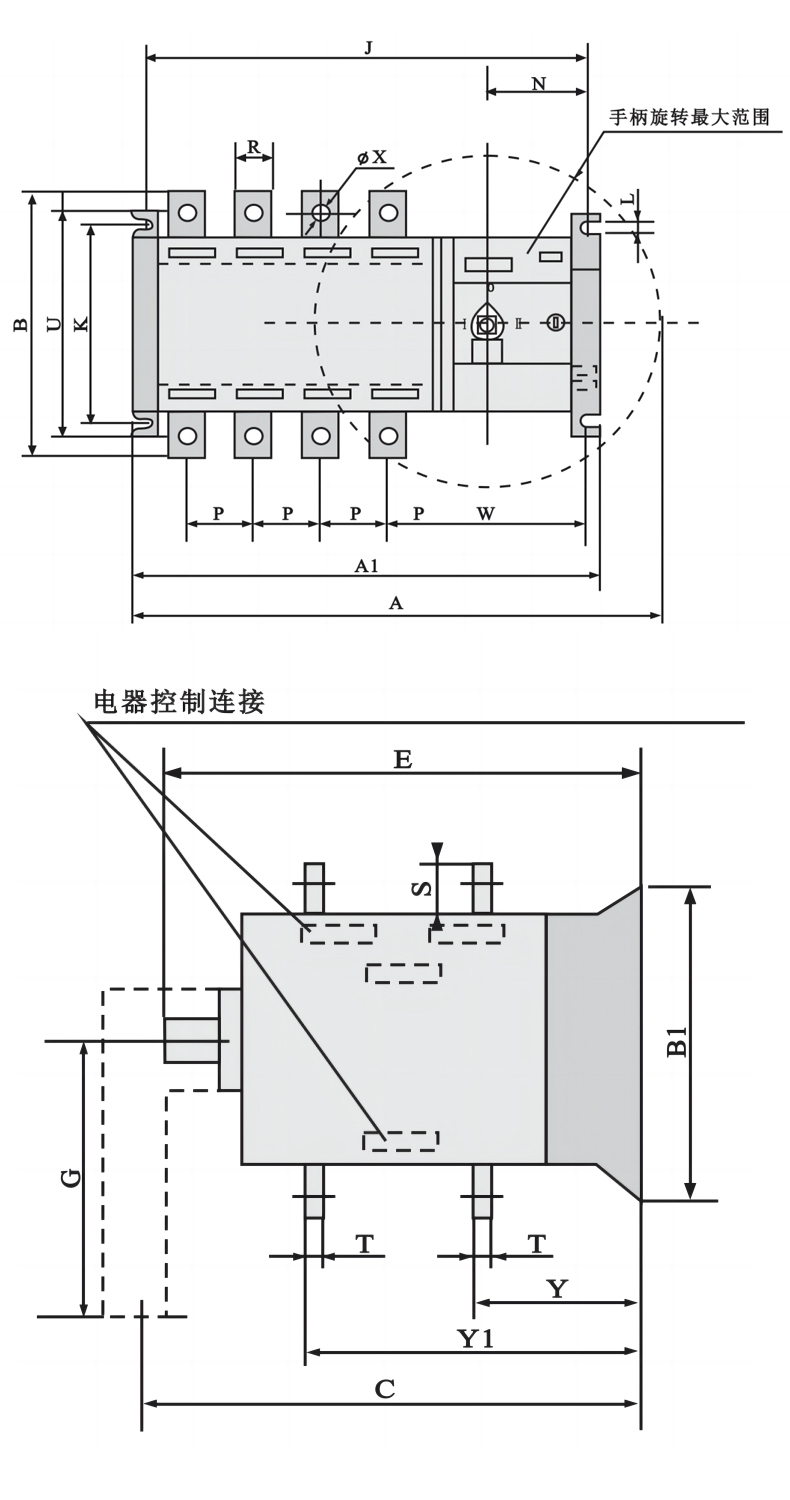 J
N
手柄旋转最大范围
R
øX
L
B
U
K
0
I
II
P
P
P
P
W
A1
A
电器控制连接
E
S
B1
G
T
T
Y
Y1
C